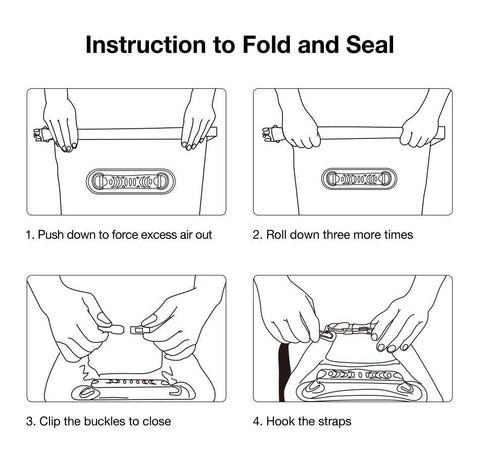 Instruction to Fold and Seal

1. Push down to force excess air out

2. Roll down three more times

3. Clip the buckles to close

4. Hook the straps