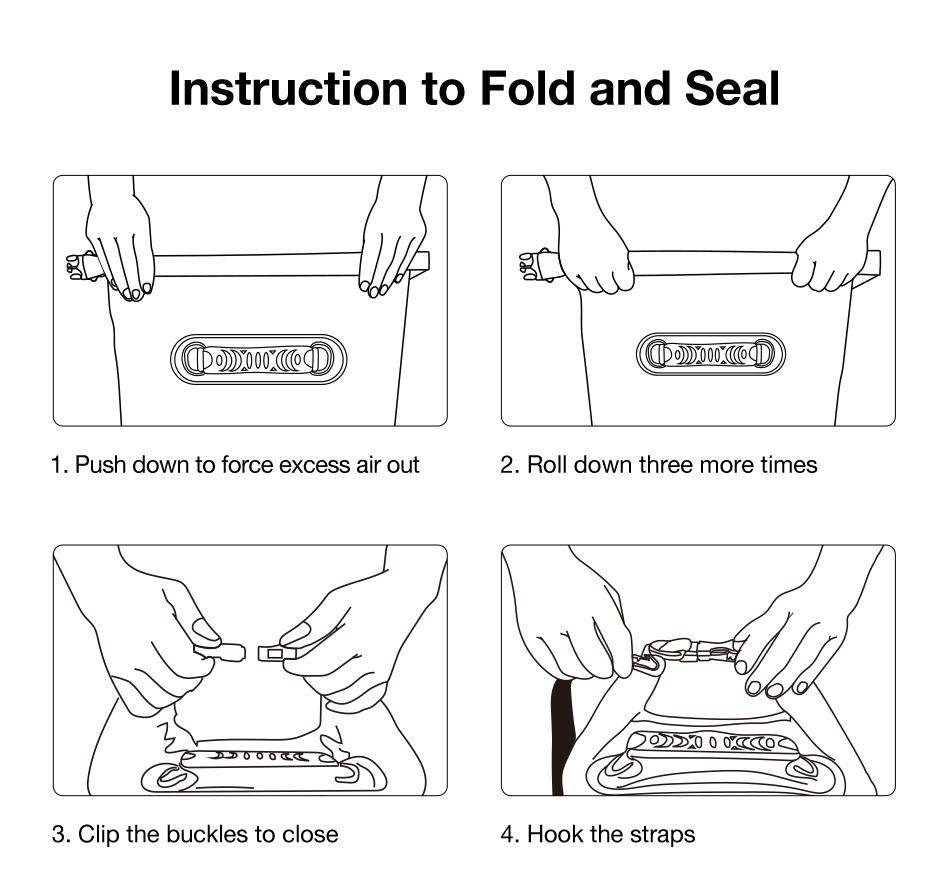 Instruction to Fold and Seal

1. Push down to force excess air out

2. Roll down three more times

3. Clip the buckles to close

4. Hook the straps